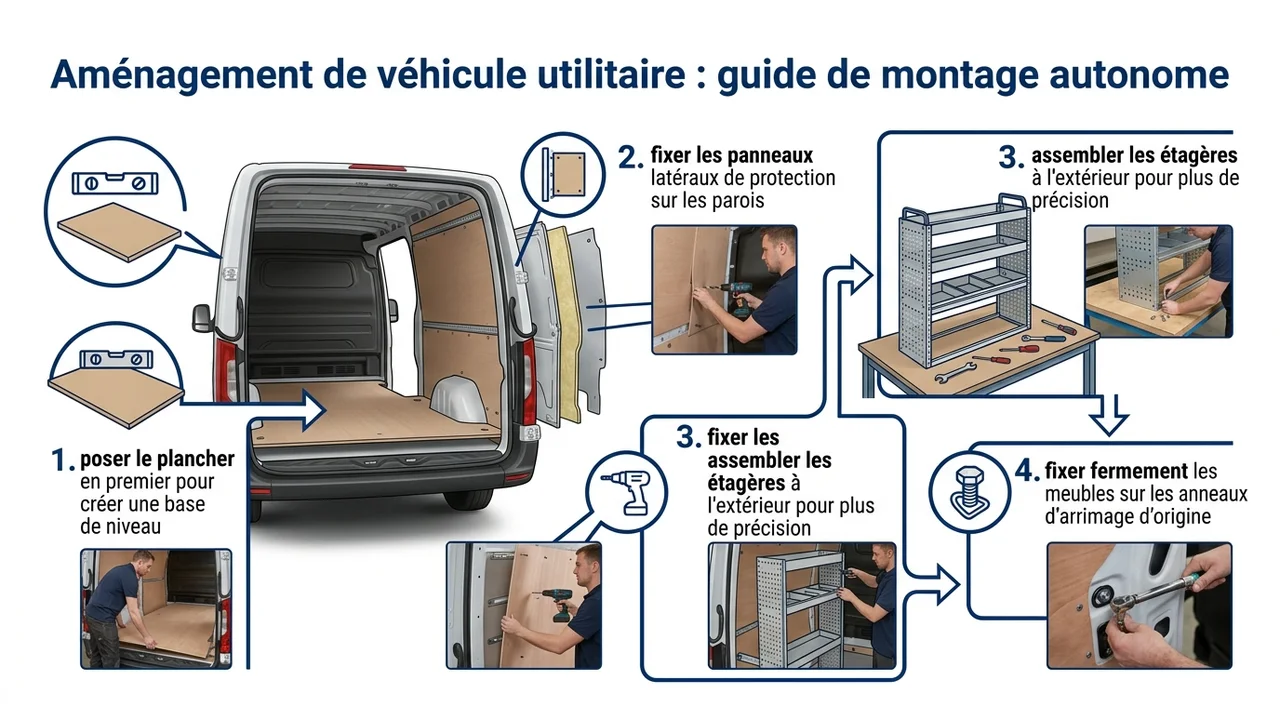 Aménagement de véhicule utilitaire : guide de montage autonome

1. poser le plancher en premier pour créer une base de niveau

2. fixer les panneaux latéraux de protection sur les parois

3. assembler les étagères à l'extérieur pour plus de précision

3. fixer les assembler les étagères à l'extérieur pour plus de précision

4. fixer fermement les meubles sur les anneaux d'arrimage d'origine